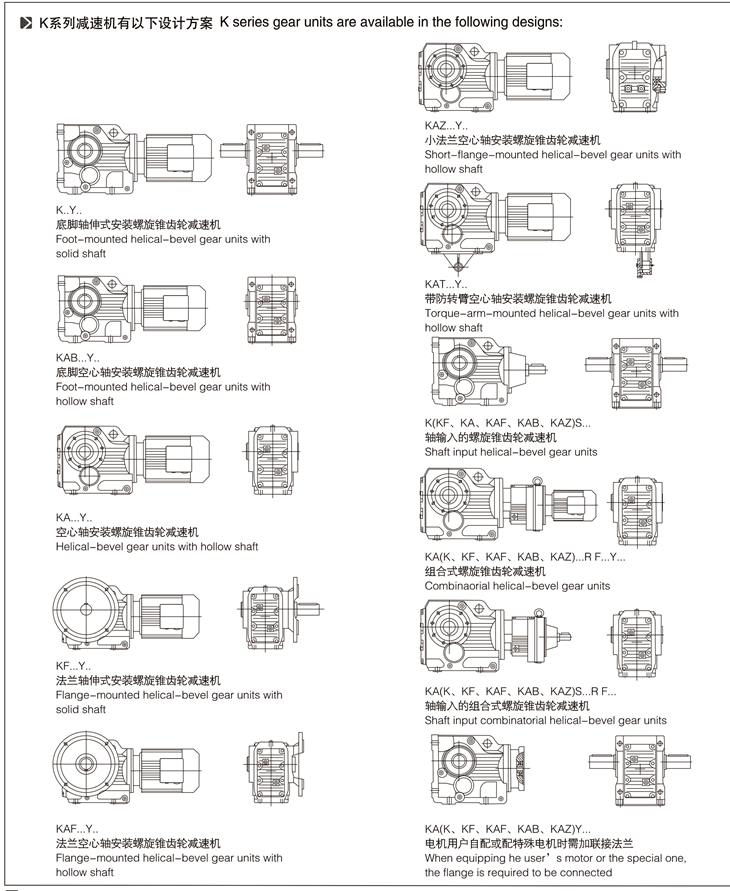 K系列减速机有以下设计方案 K series gear units are available in the following designs:

K..Y..
底脚轴伸式安装螺旋锥齿轮减速机
Foot-mounted helical-bevel gear units with solid shaft

KAB...Y..
底脚空心轴安装螺旋锥齿轮减速机
Foot-mounted helical-bevel gear units with hollow shaft

KA...Y..
空心轴安装螺旋锥齿轮减速机
Helical-bevel gear units with hollow shaft

KF...Y..
法兰轴伸式安装螺旋锥齿轮减速机
Flange-mounted helical-bevel gear units with solid shaft

KAF...Y..
法兰空心轴安装螺旋锥齿轮减速机
Flange-mounted helical-bevel gear units with hollow shaft

KAZ...Y..
小法兰空心轴安装螺旋锥齿轮减速机
Short-flange-mounted helical-bevel gear units with hollow shaft

KAT...Y..
带防转臂空心轴安装螺旋锥齿轮减速机
Torque-arm-mounted helical-bevel gear units with hollow shaft

K(KF、KA、KAF、KAB、KAZ)S...
轴输入的螺旋锥齿轮减速机
Shaft input helical-bevel gear units

KA(K、KF、KAF、KAB、KAZ)...R F...Y...
组合式螺旋锥齿轮减速机
Combinaorial helical-bevel gear units

KA(K、KF、KAF、KAB、KAZ)S...R F...
轴输入的组合式螺旋锥齿轮减速机
Shaft input combinatorial helical-bevel gear units

KA(K、KF、KAF、KAB、KAZ)Y...
电机用户自配或配特殊电机时需加联接法兰
When equipping he user's motor or the special one, the flange is required to be connected